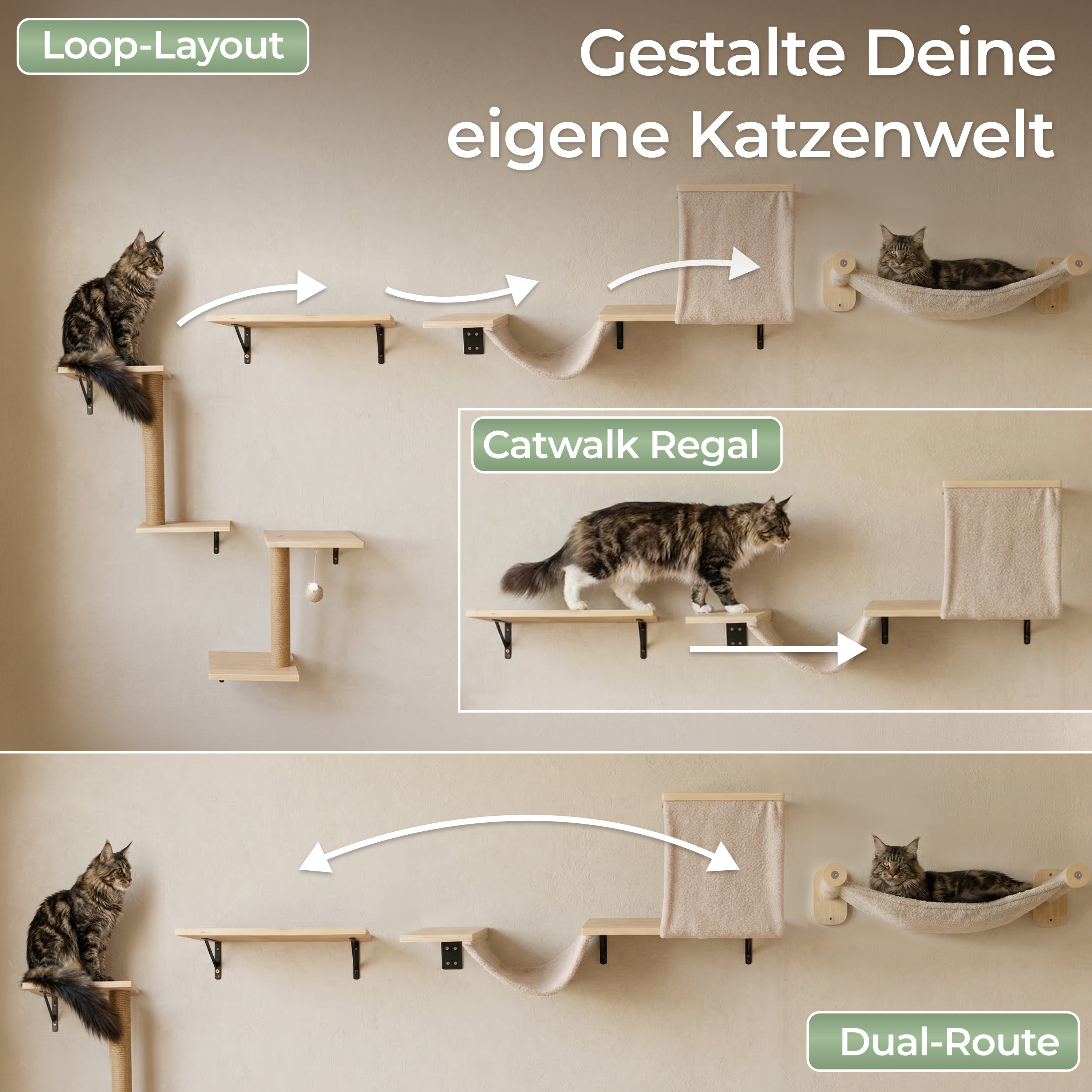 Loop-Layout

Gestalte Deine eigene Katzenwelt

Catwalk Regal

Dual-Route